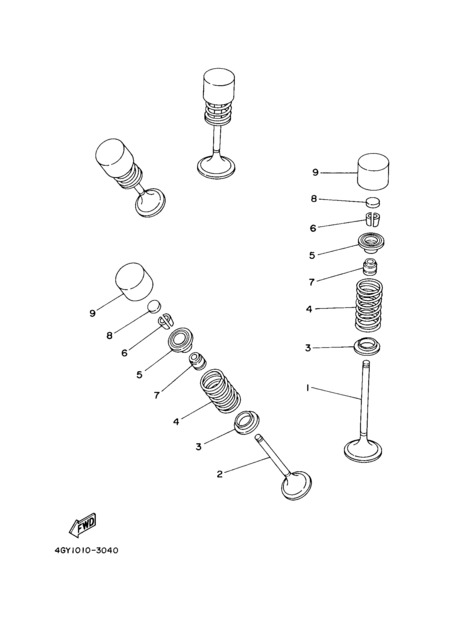 9
8
6
5
7
4
3
1
9
8
6
5
7
4
3
2
FWD
4GY1010-3040